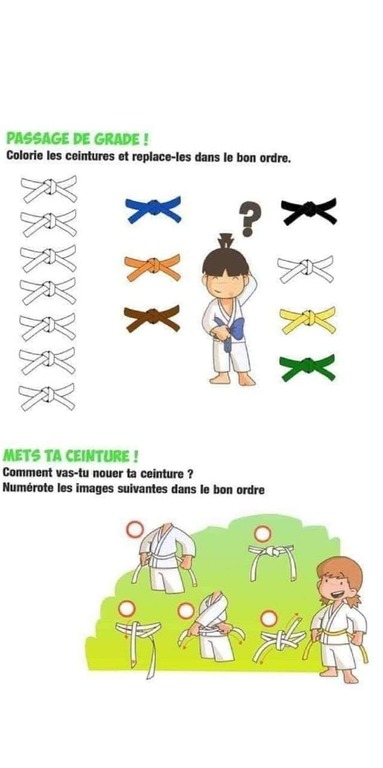 PASSAGE DE GRADE !
Colorie les ceintures et replace-les dans le bon ordre.

?

METS TA CEINTURE !
Comment vas-tu nouer ta ceinture ?
Numérote les images suivantes dans le bon ordre